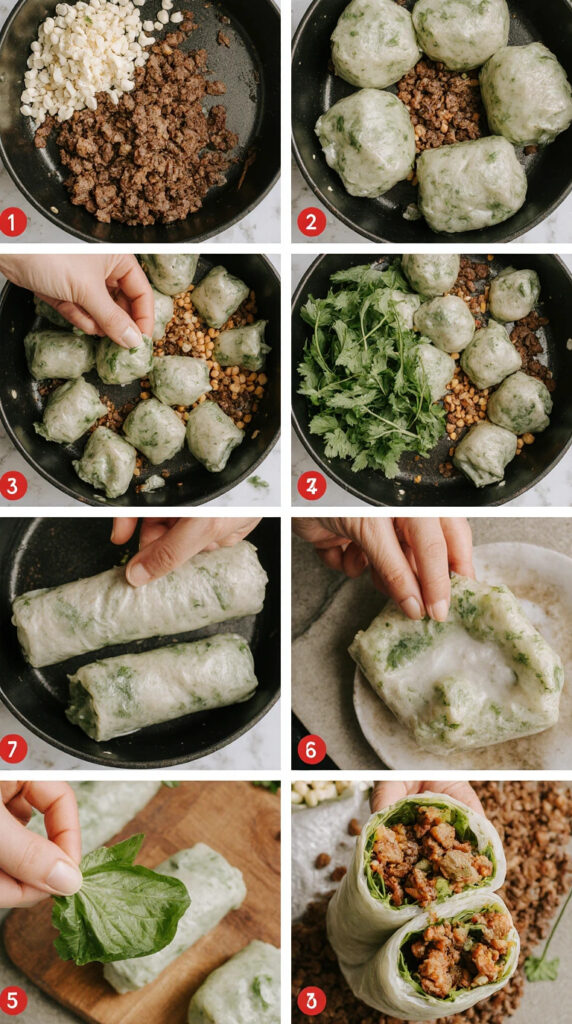 1
2
3
4
7
6
5
8